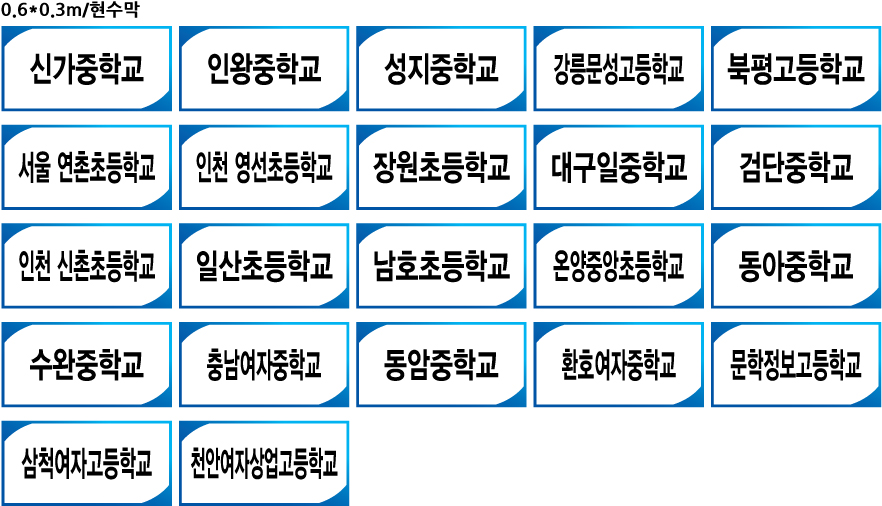 0.6*0.3m/현수막

신가중학교

인왕중학교

성지중학교

강릉문성고등학교

북평고등학교

서울 연촌초등학교

인천 영선초등학교

장원초등학교

대구일중학교

검단중학교

인천 신촌초등학교

일산초등학교

남호초등학교

온양중앙초등학교

동아중학교

수완중학교

충남여자중학교

동암중학교

환호여자중학교

문학정보고등학교

삼척여자고등학교

천안여자상업고등학교